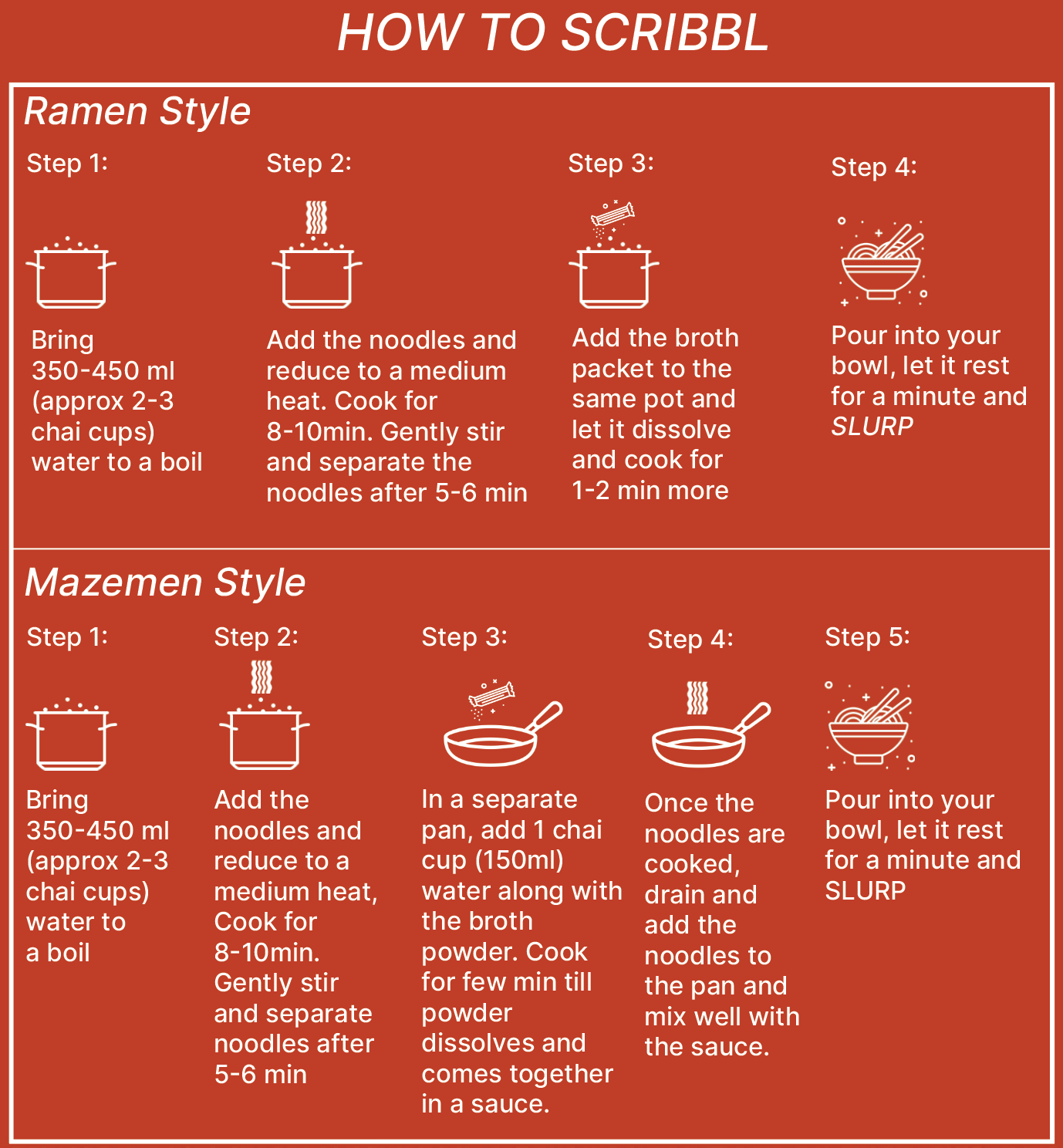 HOW TO SCRIBBL

Ramen Style

Step 1:

Bring 350-450 ml (approx 2-3 chai cups) water to a boil

Step 2:

Add the noodles and reduce to a medium heat. Cook for 8-10min. Gently stir and separate the noodles after 5-6 min

Step 3:

Add the broth packet to the same pot and let it dissolve and cook for 1-2 min more

Step 4:

Pour into your bowl, let it rest for a minute and SLURP

Mazemen Style

Step 1:

Bring 350-450 ml (approx 2-3 chai cups) water to a boil

Step 2:

Add the noodles and reduce to a medium heat, Cook for 8-10min. Gently stir and separate noodles after 5-6 min

Step 3:

In a separate pan, add 1 chai cup (150ml) water along with the broth powder. Cook for few min till powder dissolves and comes together in a sauce.

Step 4:

Once the noodles are cooked, drain and add the noodles to the pan and mix well with the sauce.

Step 5:

Pour into your bowl, let it rest for a minute and SLURP